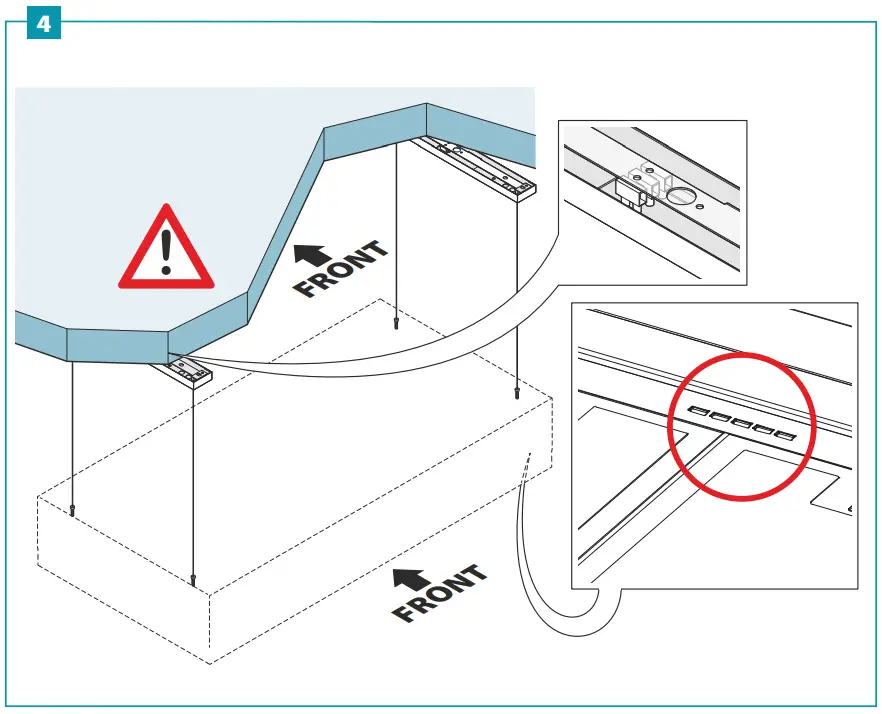 4

FRONT

FRONT