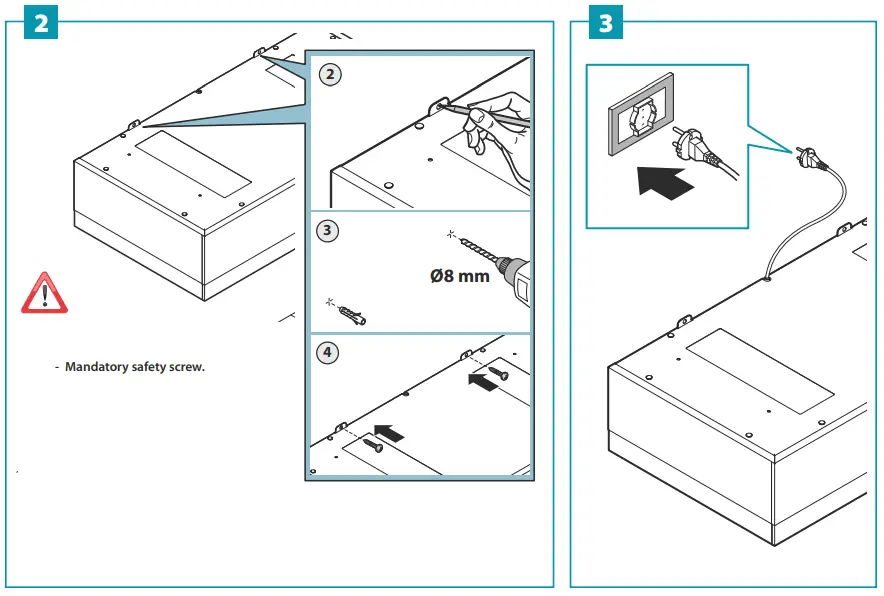 2

2

3

Ø8 mm

4

- Mandatory safety screw.

3