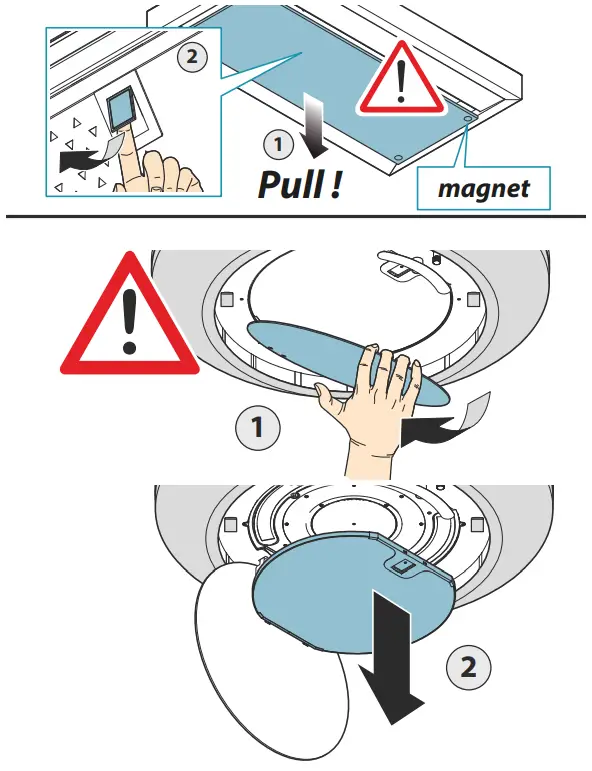 2

1

Pull !

magnet

1

2