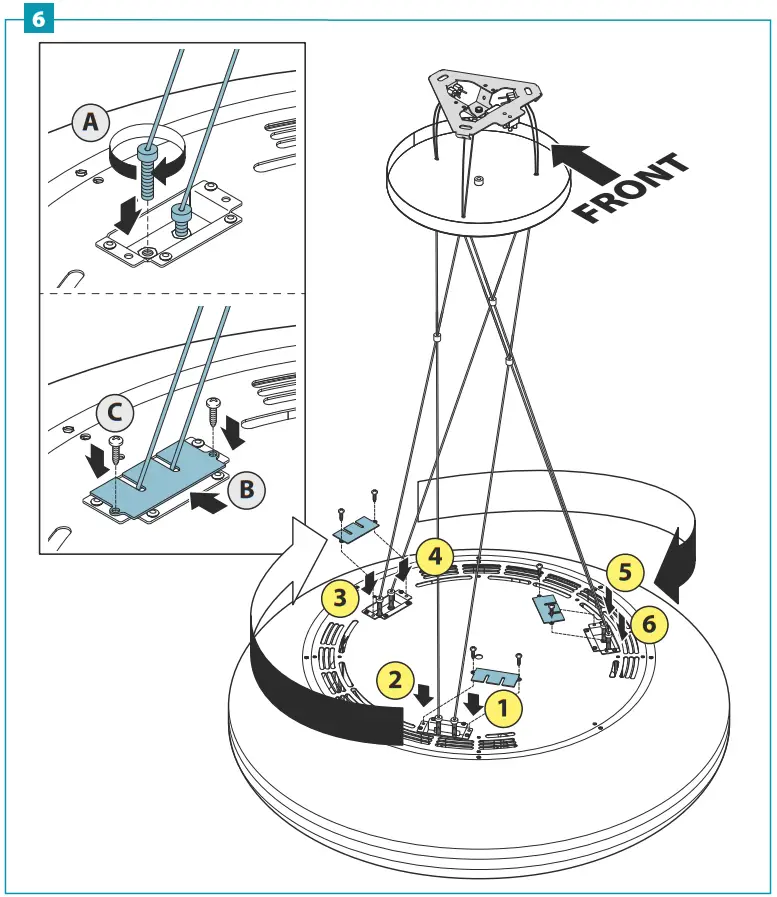 6

A

C

B

FRONT

4

3

5

6

2

1