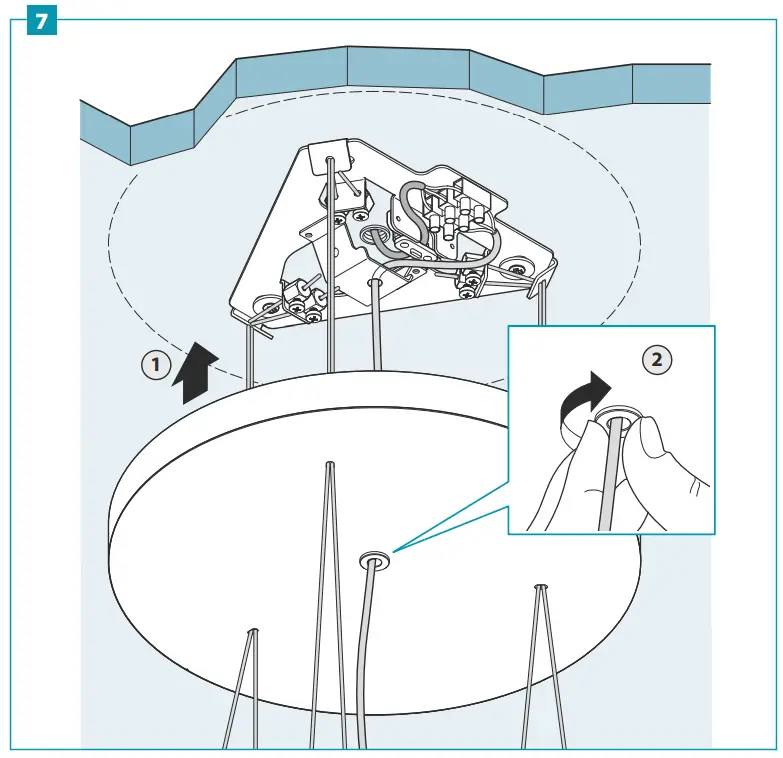 7

1

2