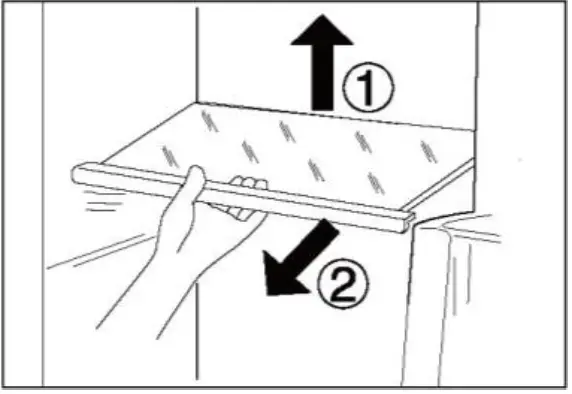 ①
②