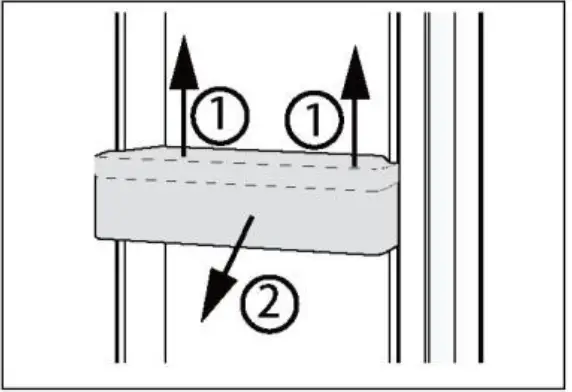 1
1
2