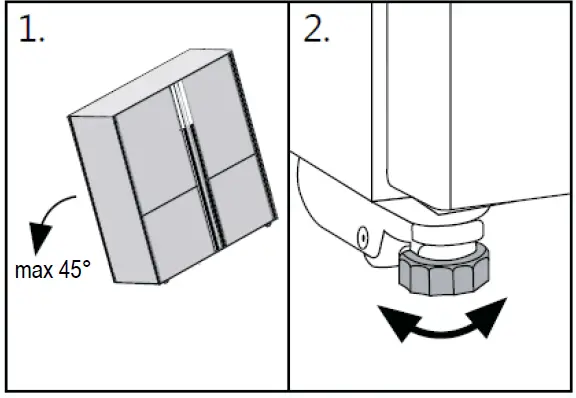 1.

max 45°

2.