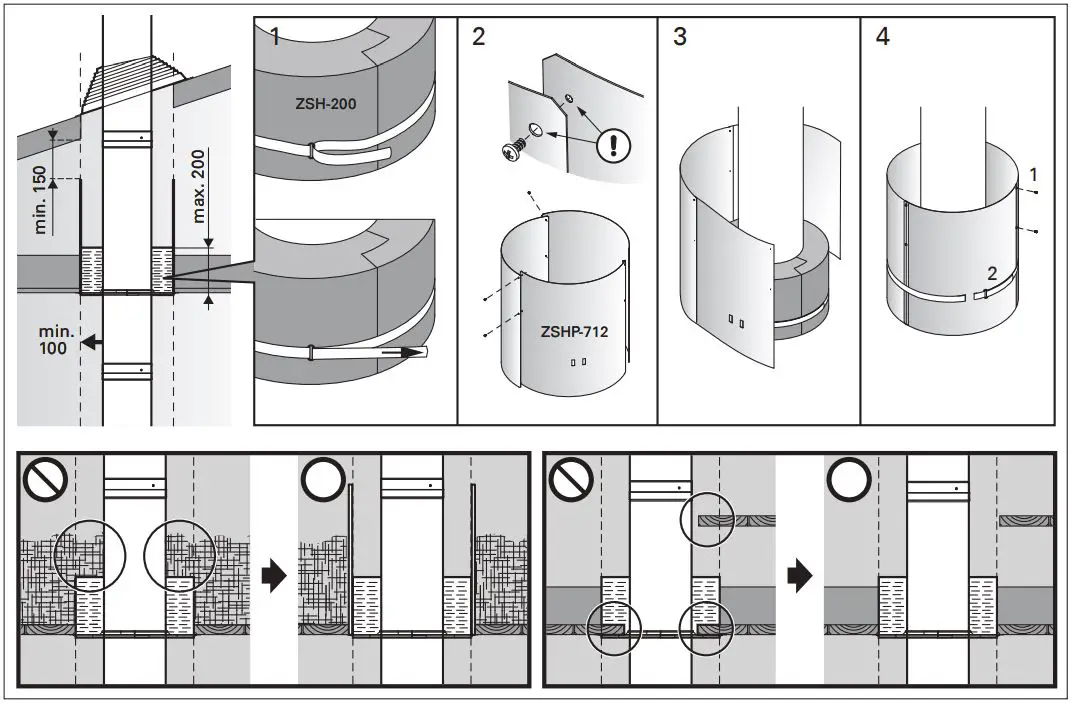 min. 150
max. 200
min. 100

1
ZSH-200

2
!
ZSHP-712

3

4
1
2