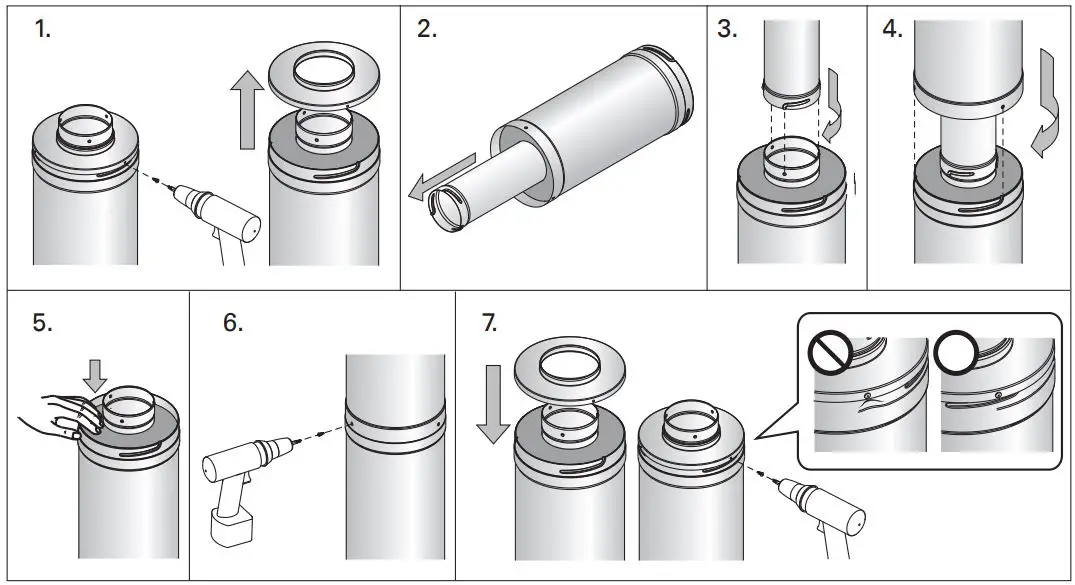 1.

2.

3.

4.

5.

6.

7.