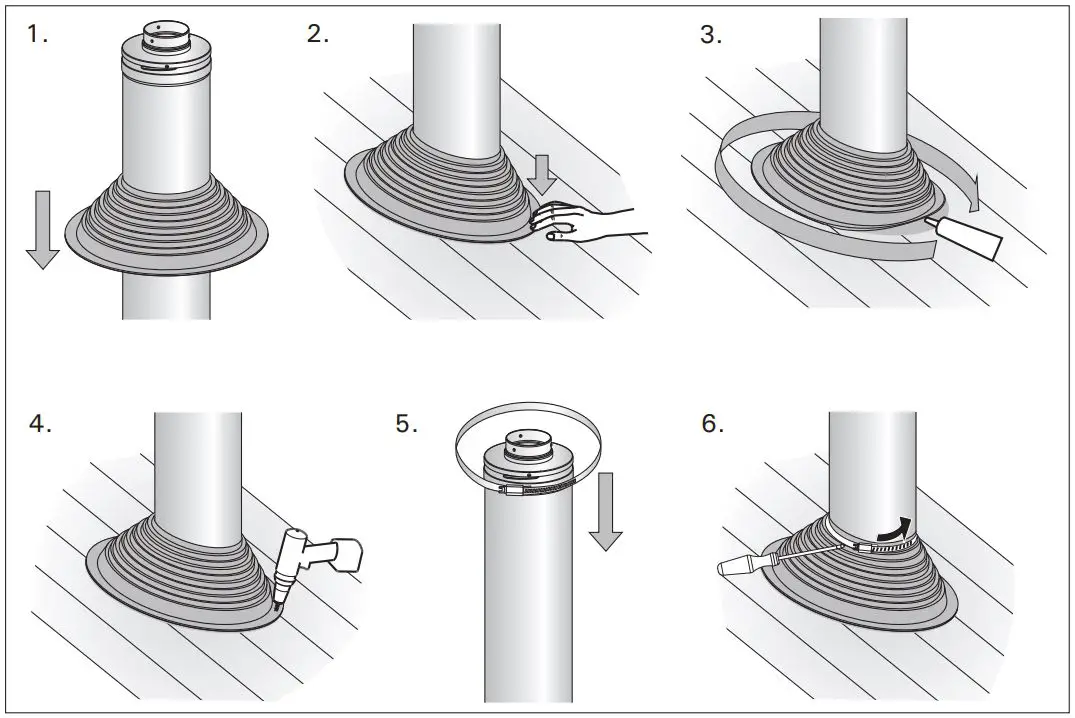 1.

2.

3.

4.

5.

6.