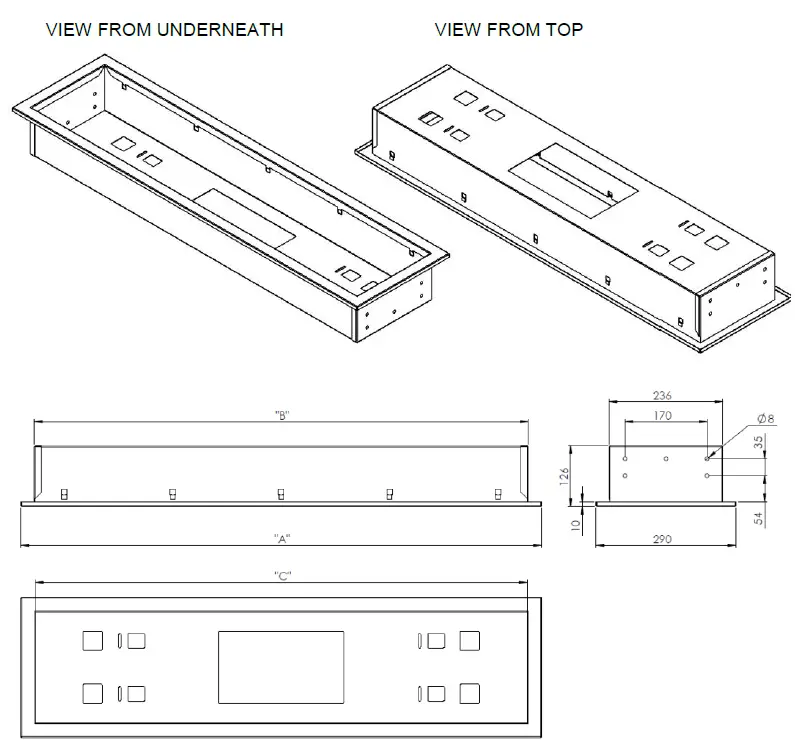 VIEW FROM UNDERNEATH

VIEW FROM TOP

"B"

"A"

236

170

Ø8

35

126

10

54

290

"C"