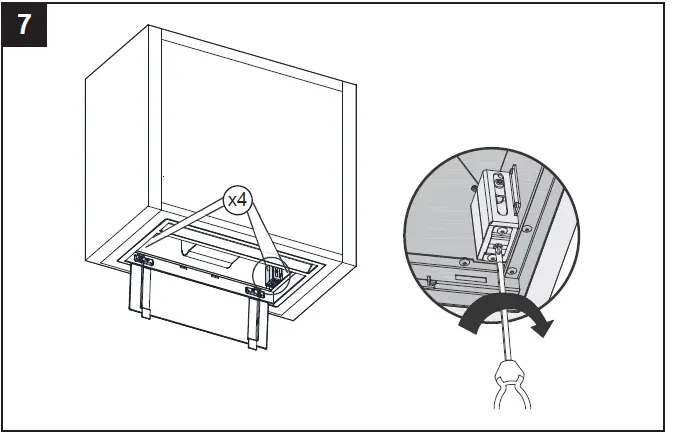 7

x4