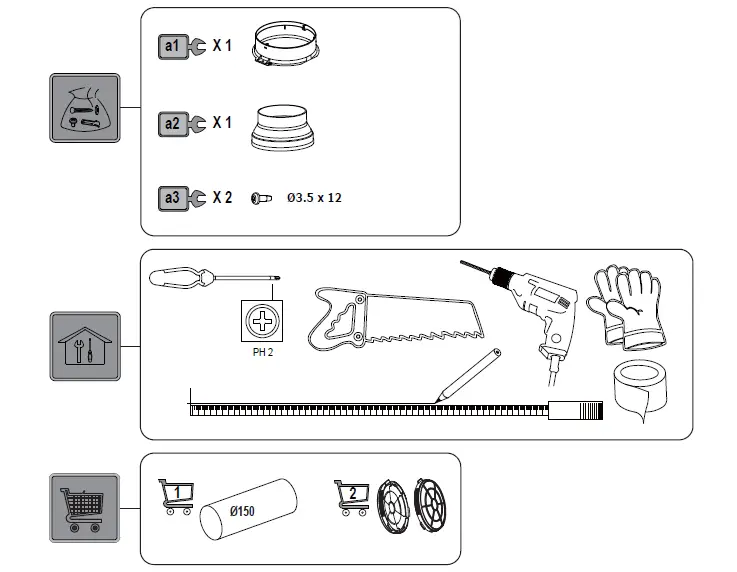 a1 X 1

a2 X 1

a3 X 2 Ø3.5 x 12

PH 2

1 Ø150

2