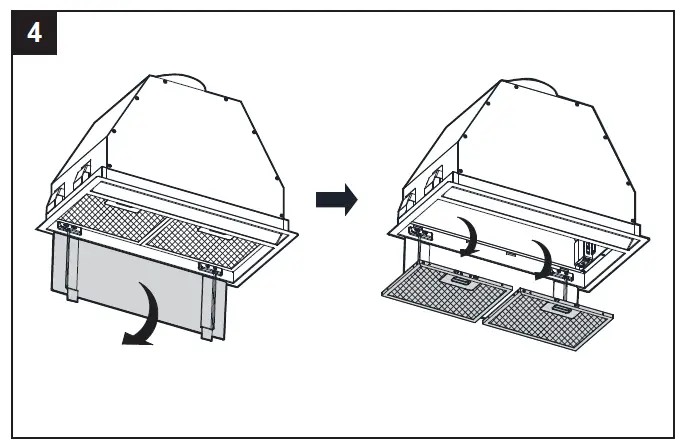 4