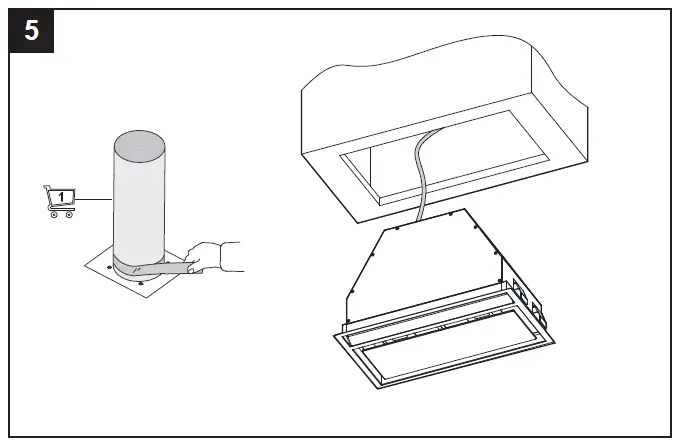 5

1