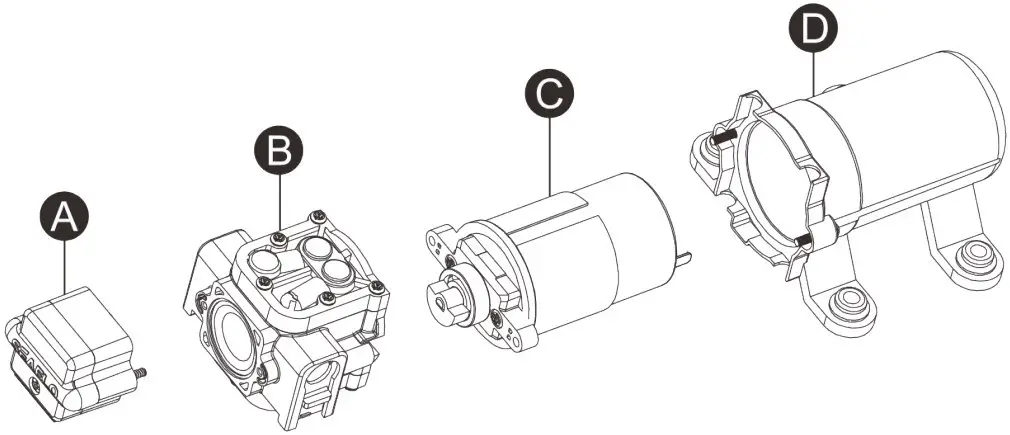 A
B
C
D