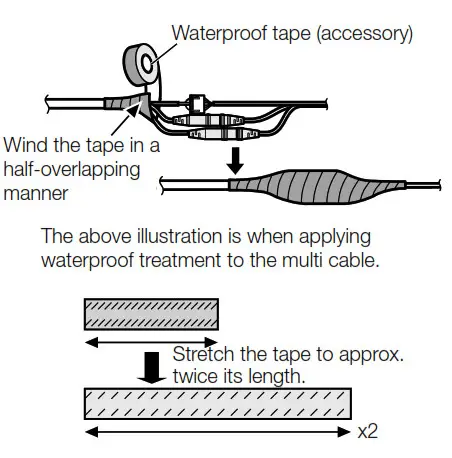 Waterproof tape (accessory)

Wind the tape in a half-overlapping manner

The above illustration is when applying waterproof treatment to the multi cable.

Stretch the tape to approx. twice its length.

x2