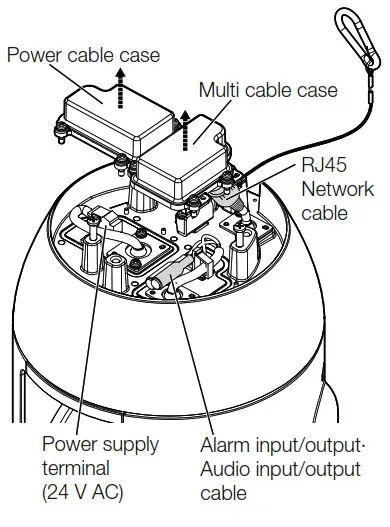 Power cable case

Multi cable case

RJ45 Network cable

Power supply terminal (24 V AC)

Alarm input/output· Audio input/output cable