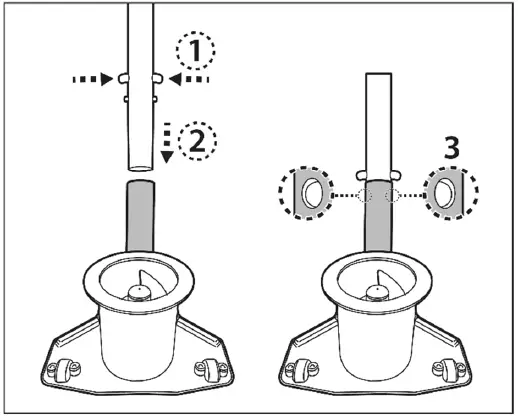 1
2
3