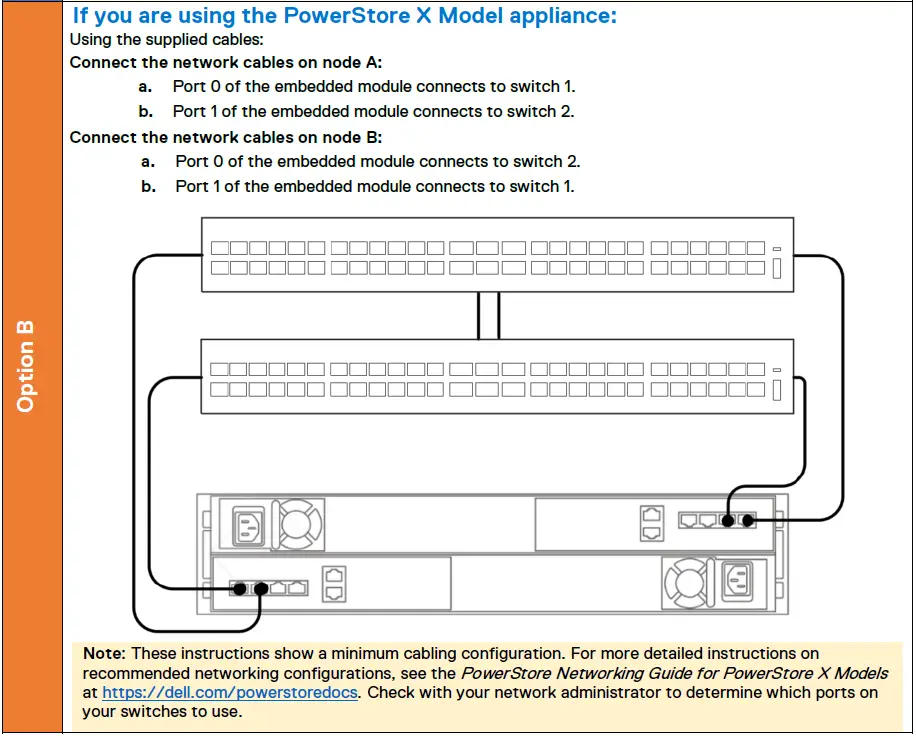 Option B

If you are using the PowerStore X Model appliance:

Using the supplied cables:

Connect the network cables on node A:

a. Port 0 of the embedded module connects to switch 1.

b. Port 1 of the embedded module connects to switch 2.

Connect the network cables on node B:

a. Port 0 of the embedded module connects to switch 2.

b. Port 1 of the embedded module connects to switch 1.

Note: These instructions show a minimum cabling configuration. For more detailed instructions on recommended networking configurations, see the PowerStore Networking Guide for PowerStore X Models at https://dell.com/powerstoredocs. Check with your network administrator to determine which ports on your switches to use.