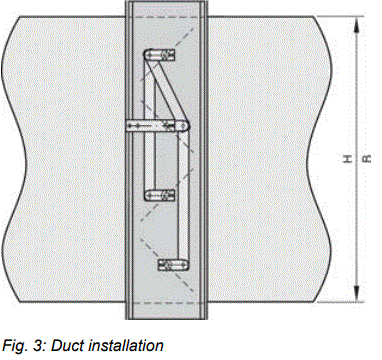 H
R

Fig. 3: Duct installation