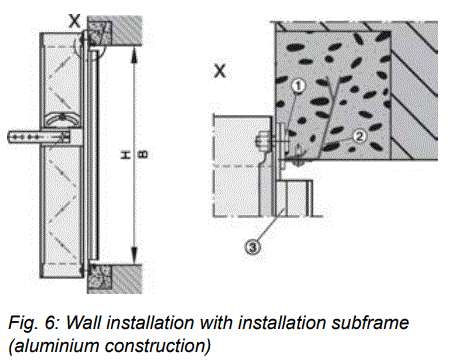 X

H

B

X

1

2

3

Fig. 6: Wall installation with installation subframe (aluminium construction)