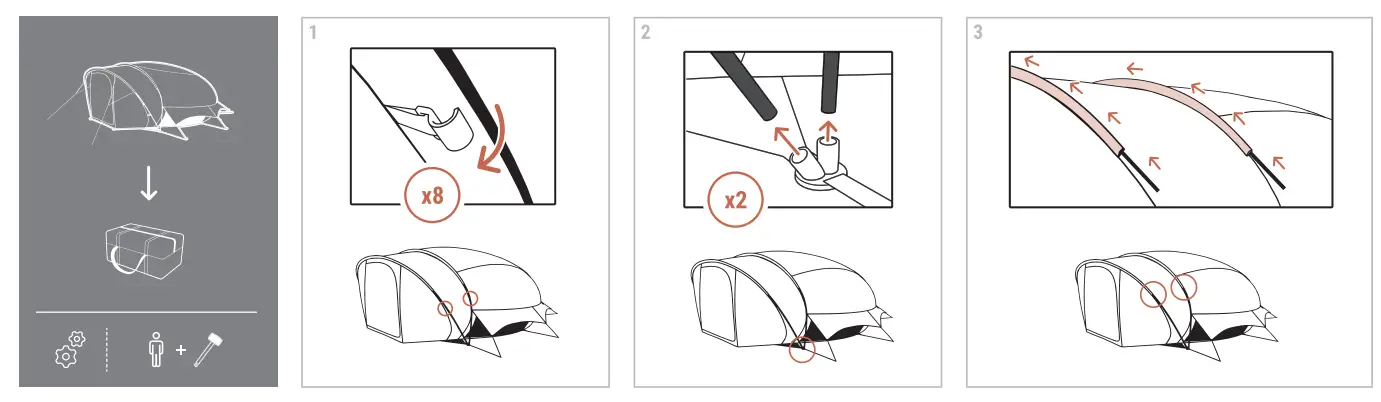 +

1

x8

2

x2

3