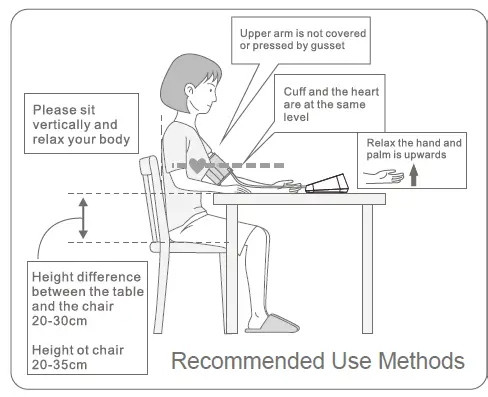 Upper arm is not covered or pressed by gusset

Cuff and the heart are at the same level

Please sit vertically and relax your body

Relax the hand and palm is upwards

Height difference between the table and the chair 20-30cm

Height ot chair 20-35cm

Recommended Use Methods