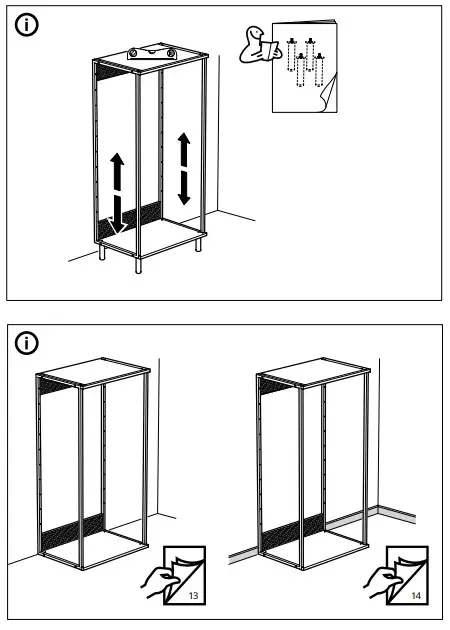 i

i

13

14