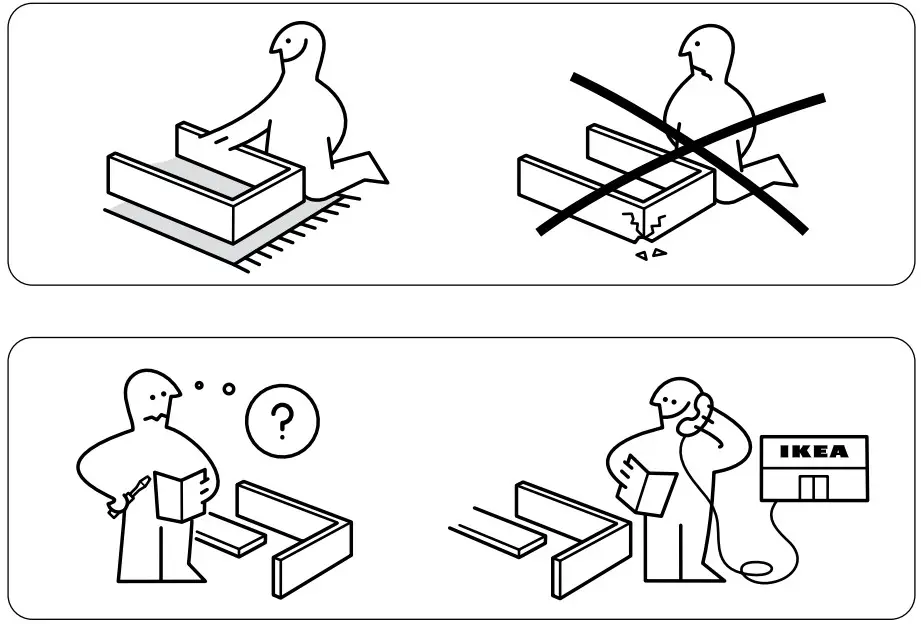 ?

IKEA