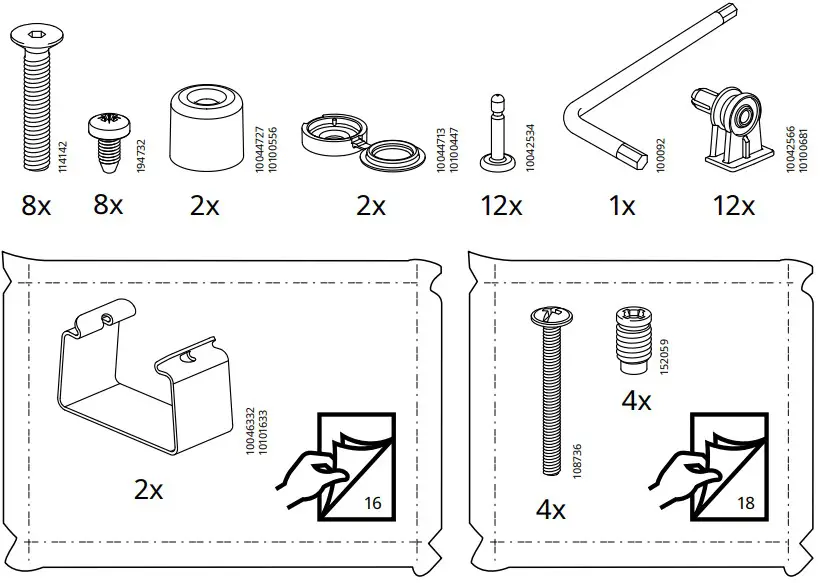 114142
8x
194732
8x
10044727
10100556
2x
10044713
10100447
2x
10042534
12x
100092
1x
10042566
10100681
12x

10046332
10101633
2x
16

108736
4x
152059
4x
18