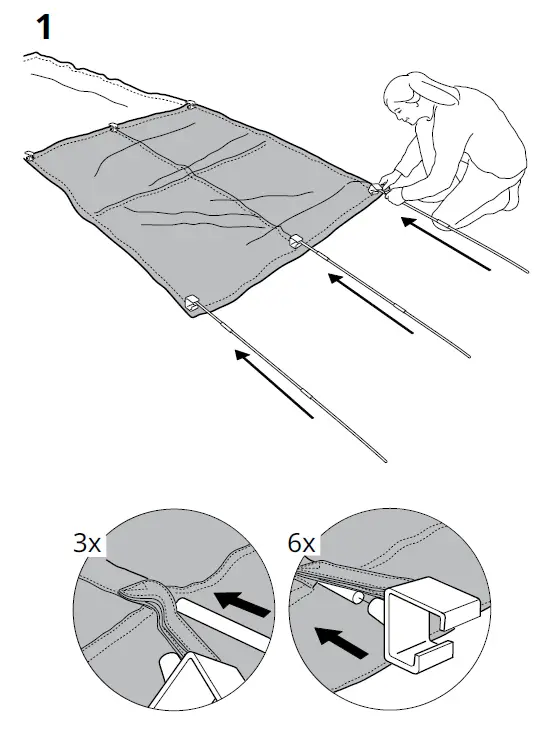 1

3x

6x