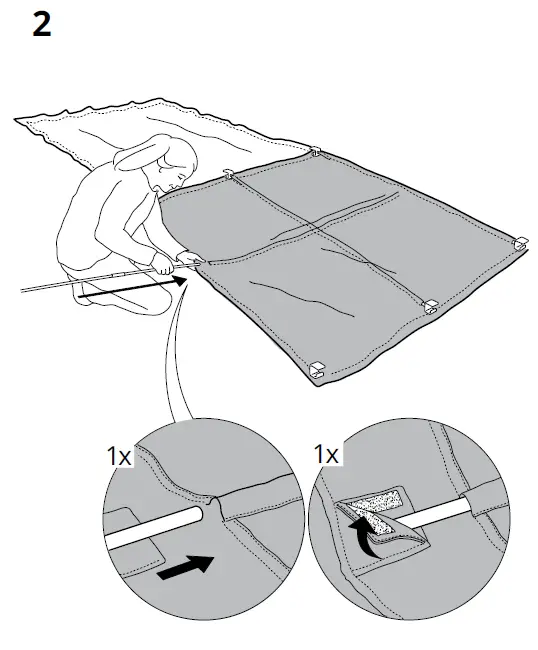 2

1x

1x