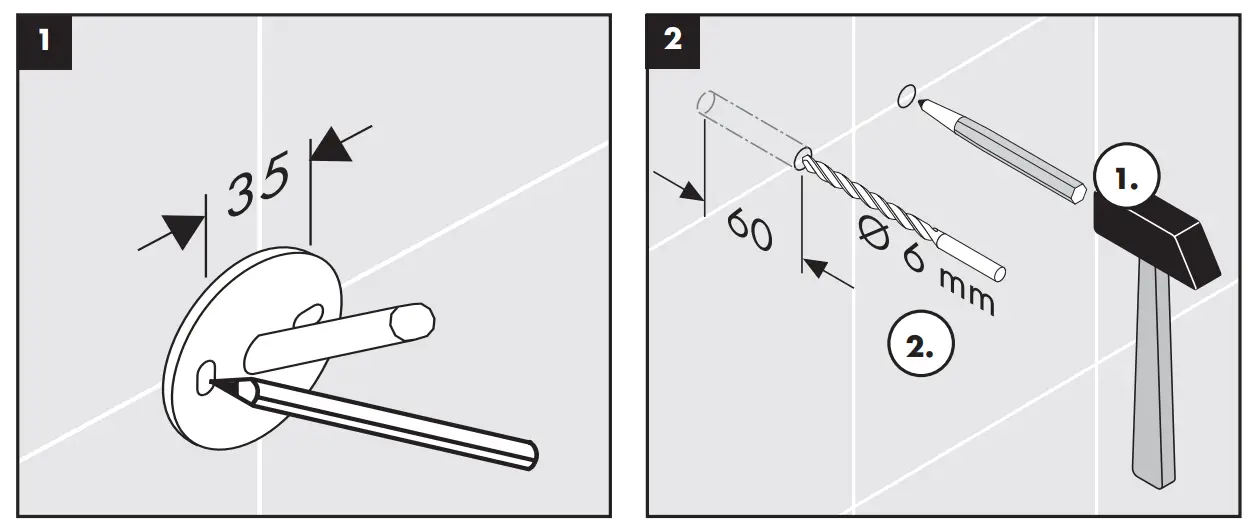 1

35

2

60

Ø 6 mm

1.

2.