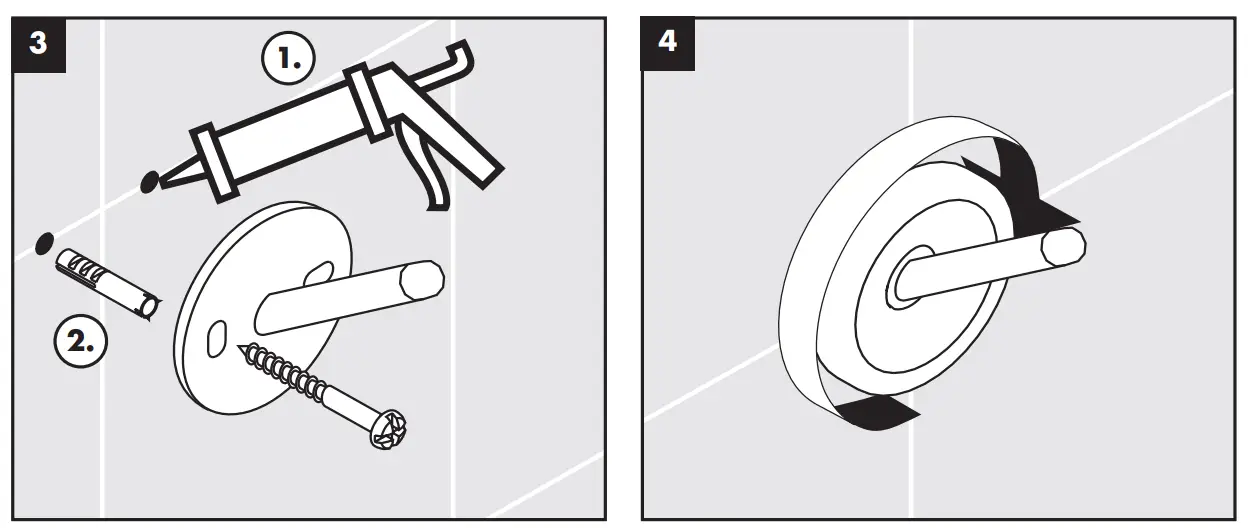 3
1.
2.
4