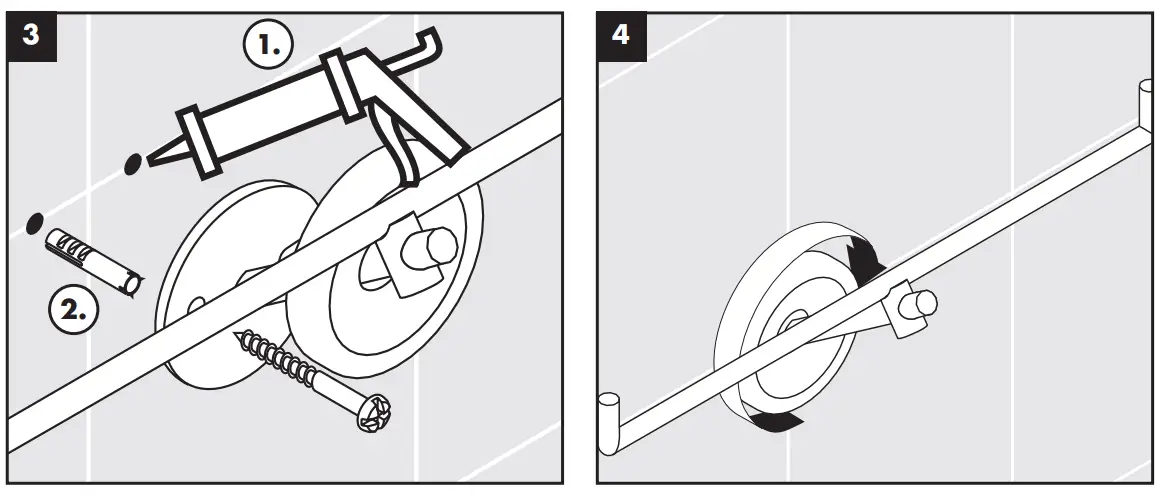 3

1.

2.

4