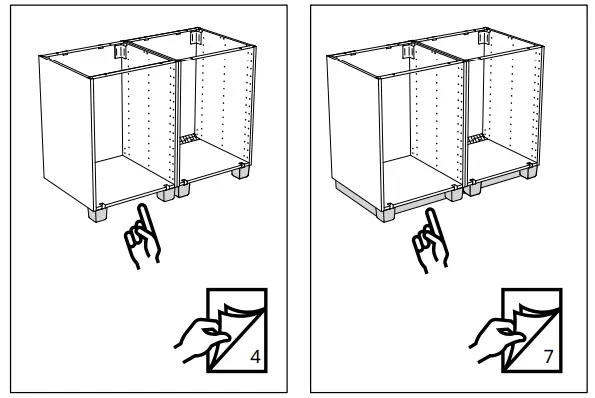 4

7