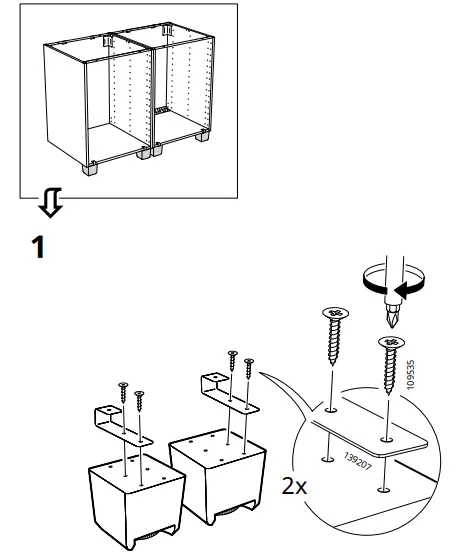 1

109535

139207

2x