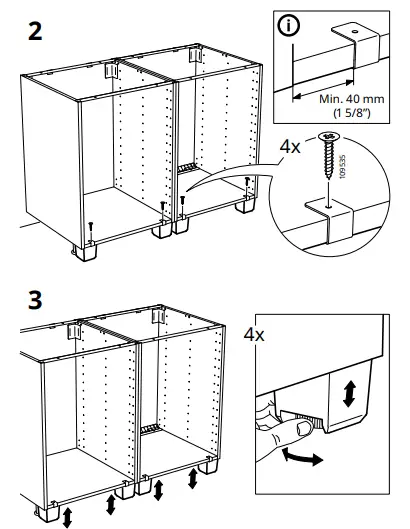 2

i

Min. 40 mm
(1 5/8")

4x

109535

3

4x