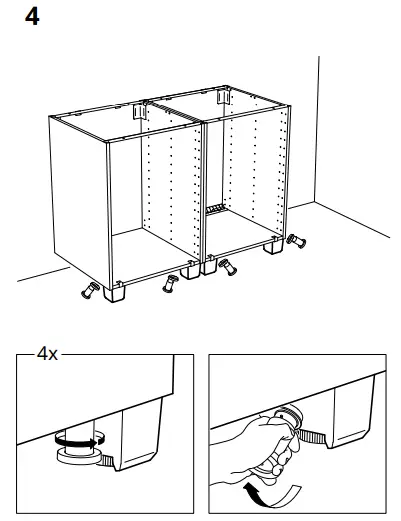 4

4x