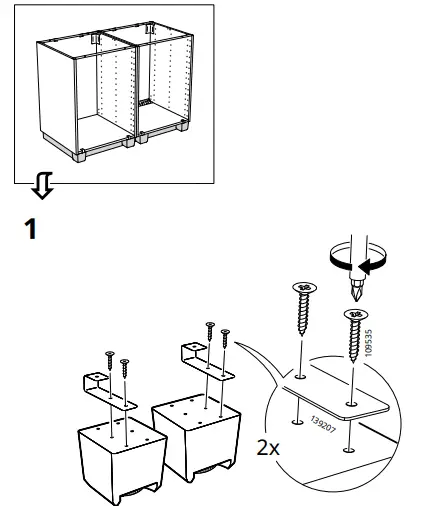 1

109535

139207

2x