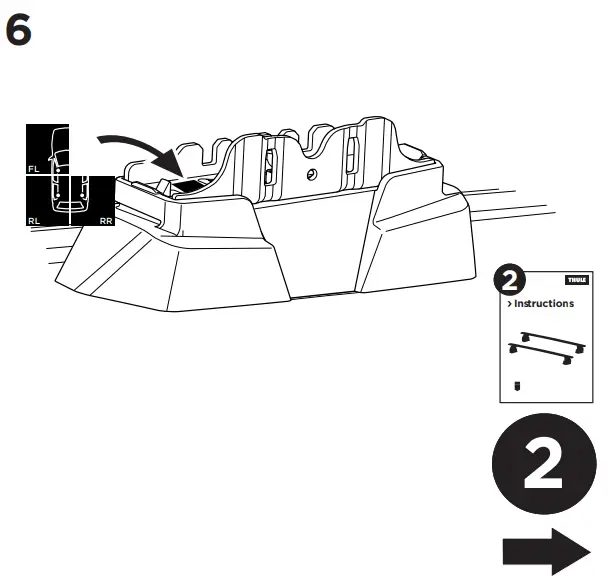 6

FL

RL

RR

2

THULE

> Instructions

2