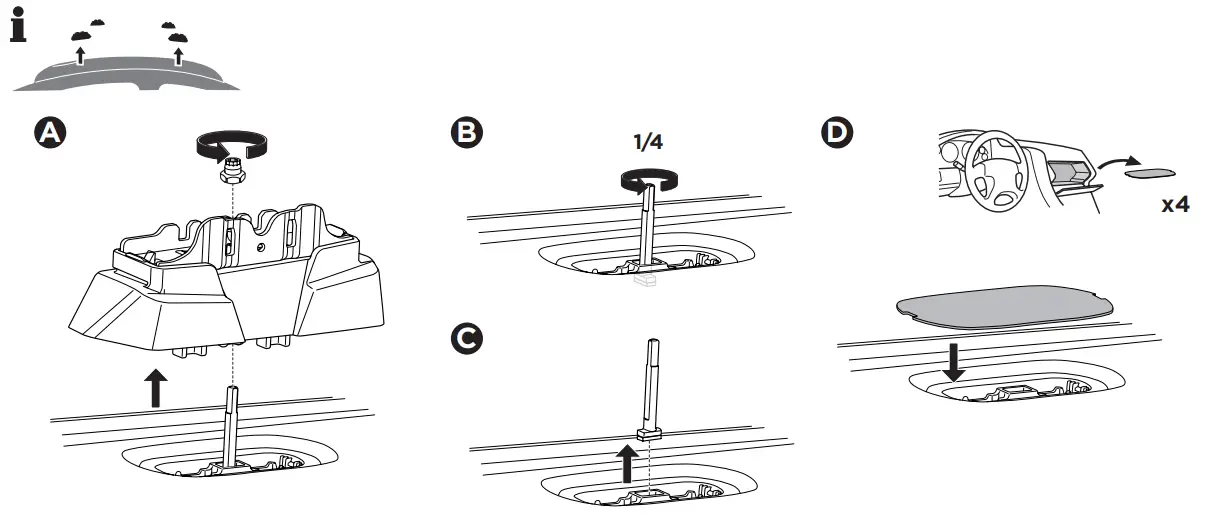 i

A

B

1/4

C

D

x4