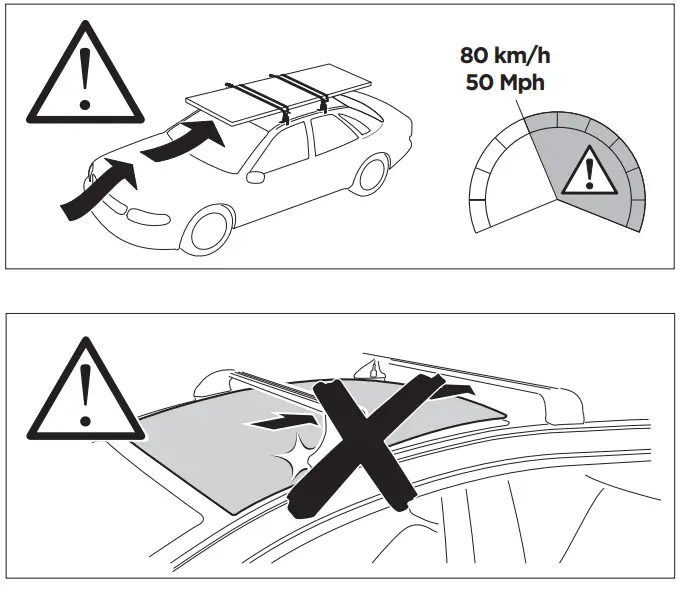 80 km/h
50 Mph