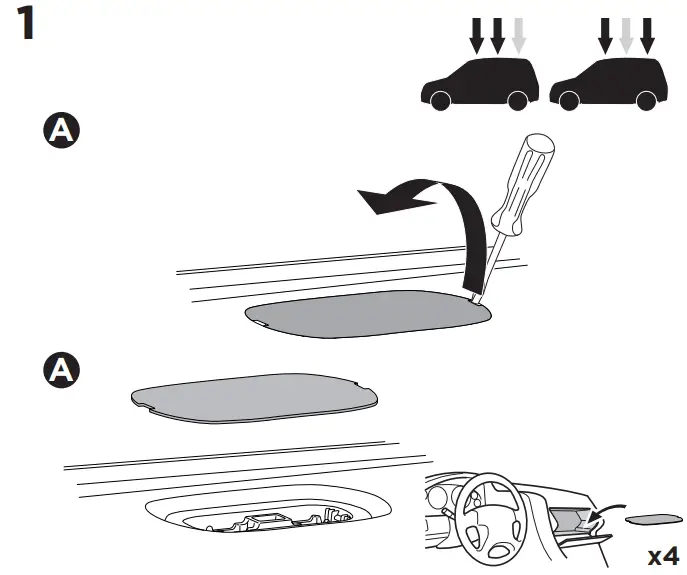 1

A

A

x4