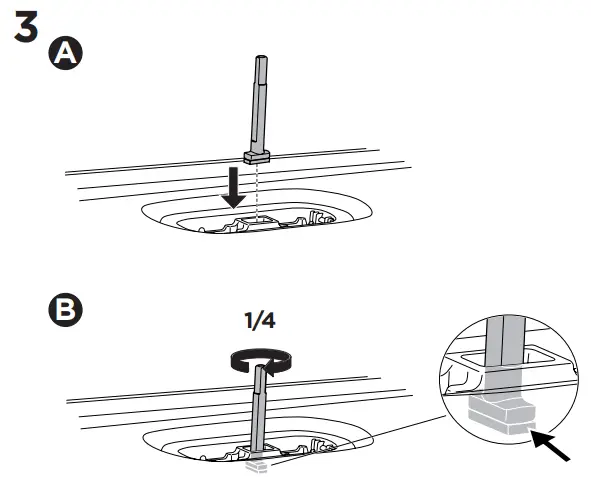 3
A
B
1/4