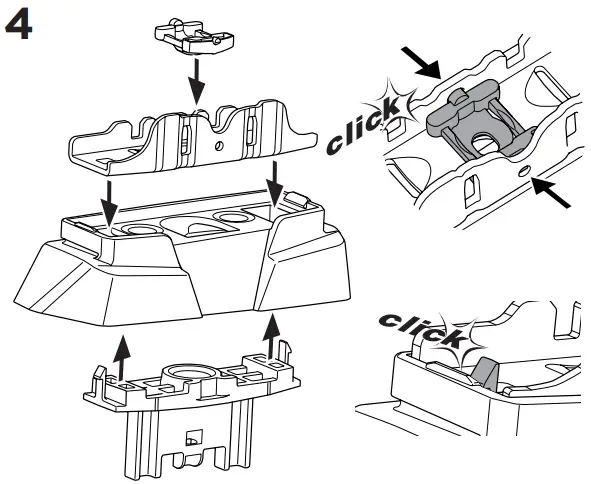 4

click

click