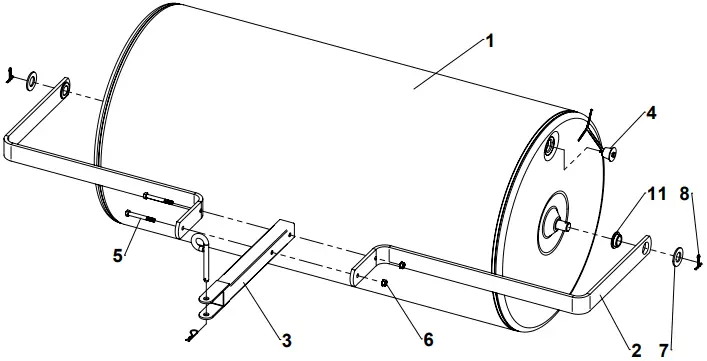 1
4
11
8
5
3
6
2
7