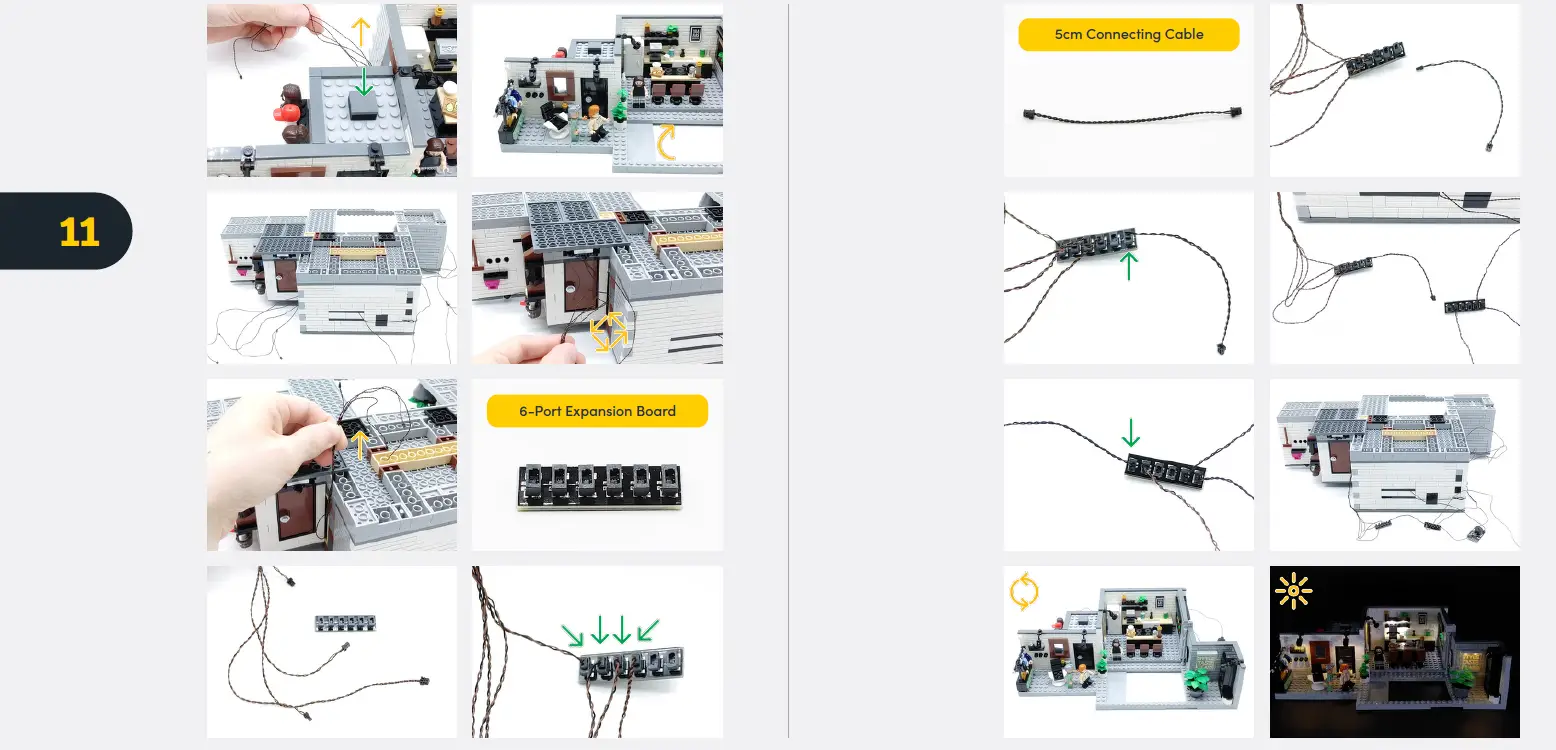 11

6-Port Expansion Board

5cm Connecting Cable