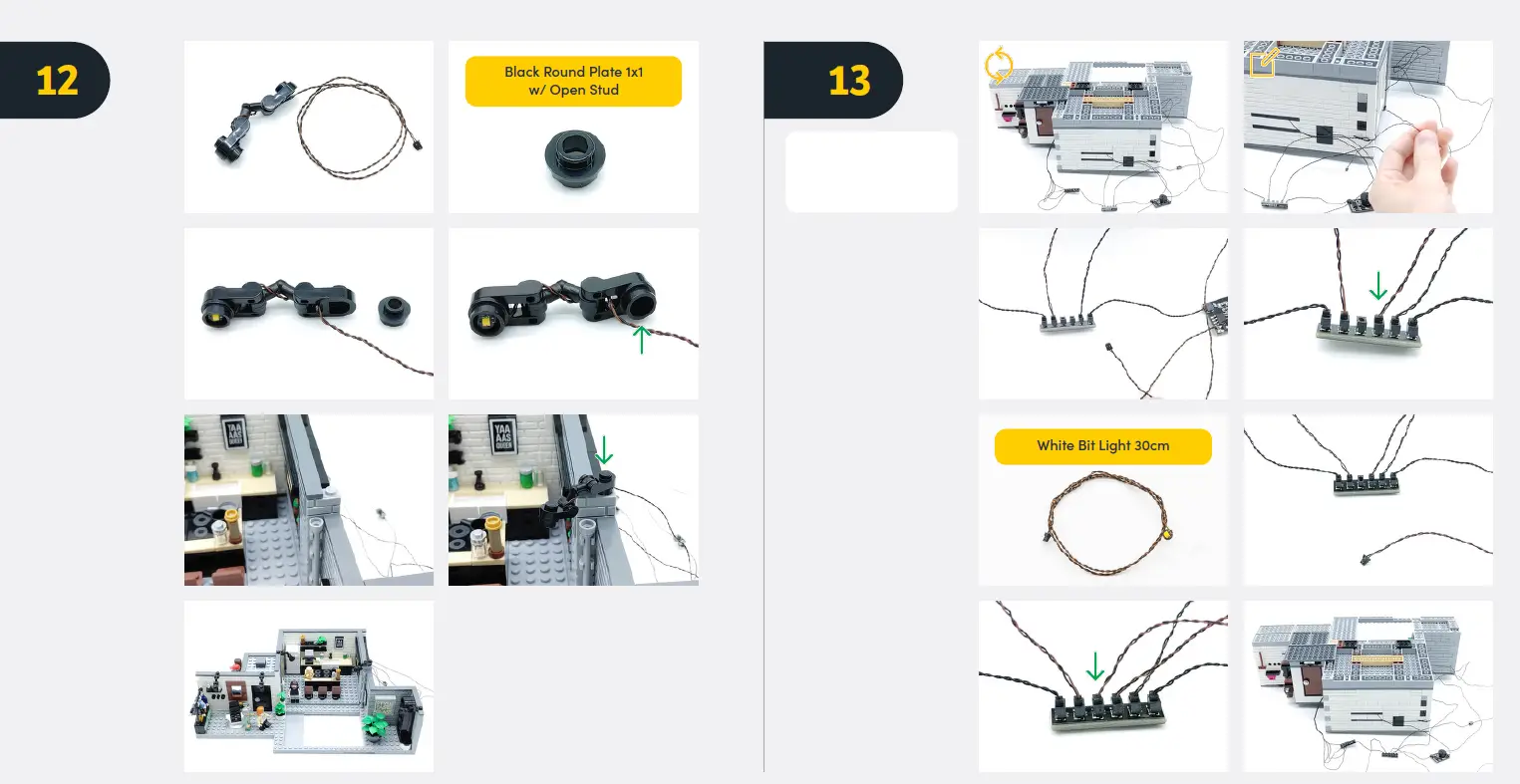 12

Black Round Plate 1x1 w/ Open Stud

YAA AAS QUEEN

YAA AAS QUEEN

13

White Bit Light 30cm