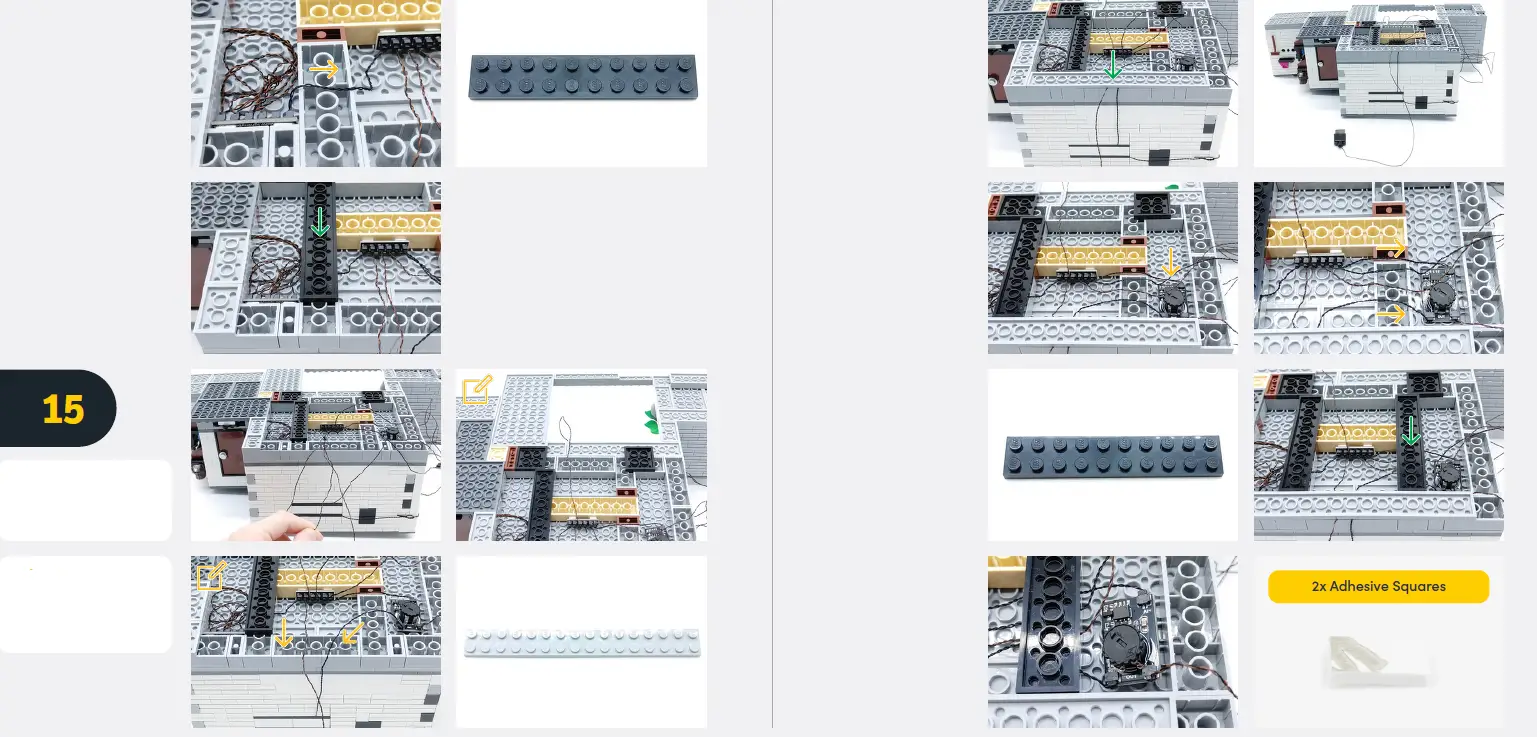 15

2x Adhesive Squares