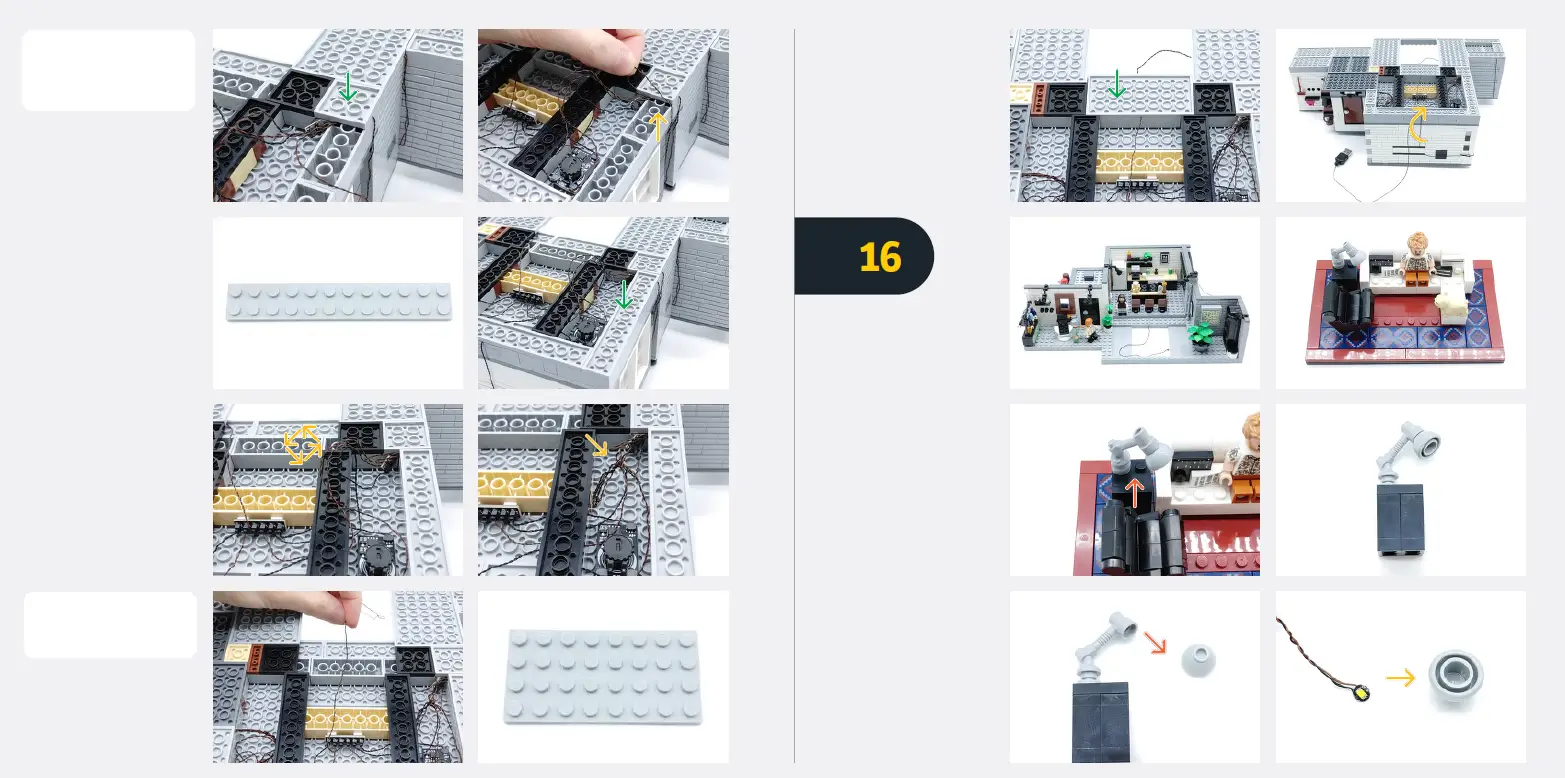 16