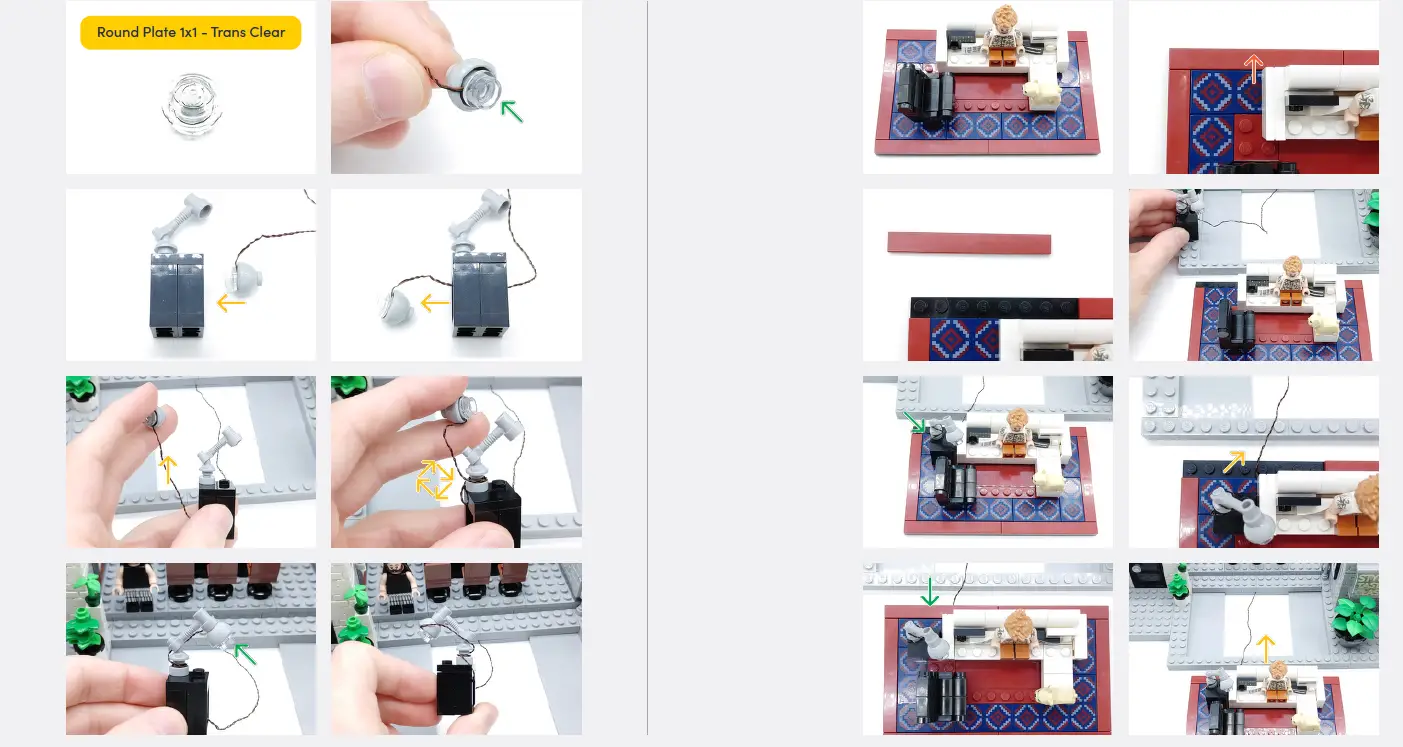 Round Plate 1x1 - Trans Clear